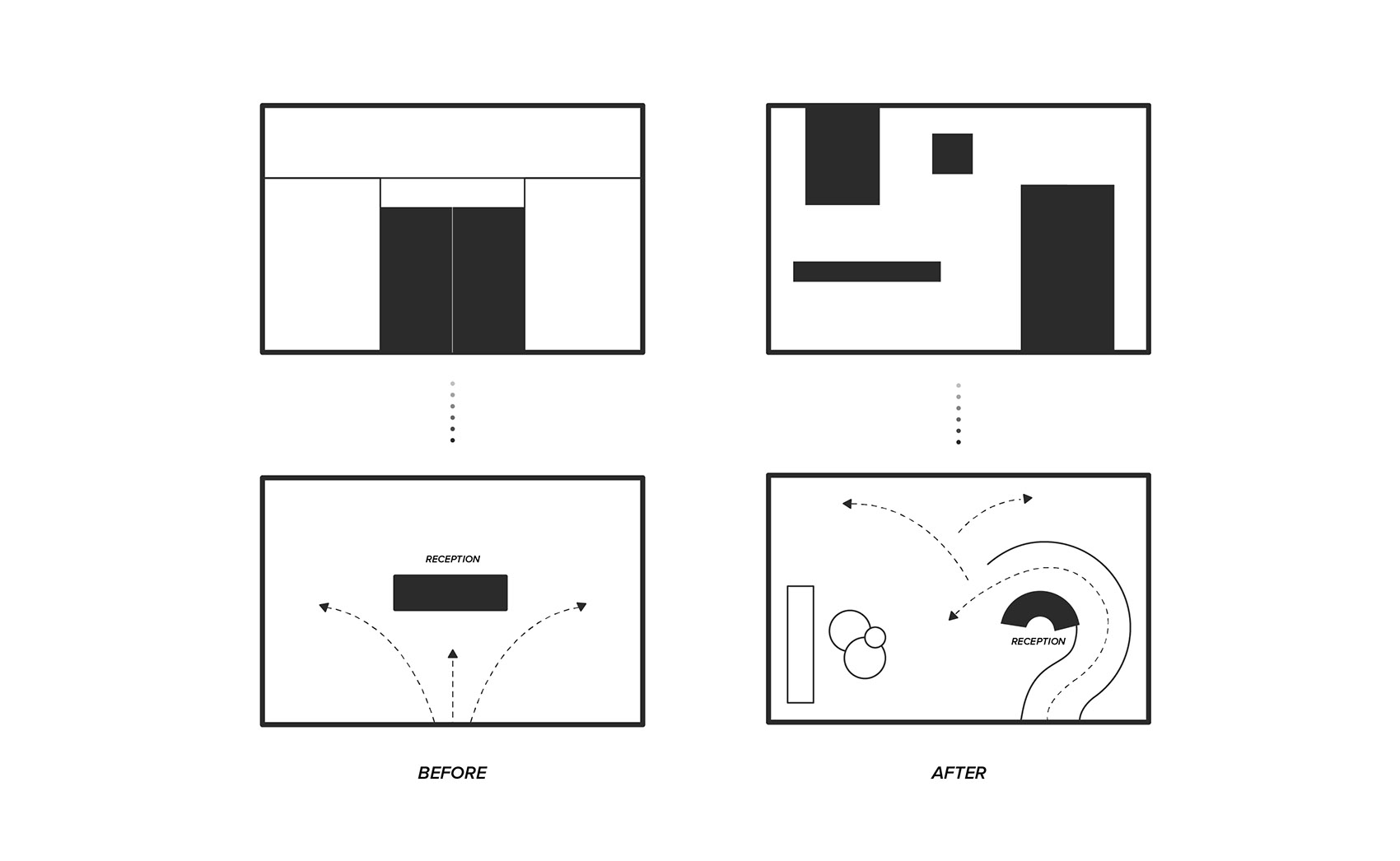 RECEPTION

BEFORE

RECEPTION

AFTER