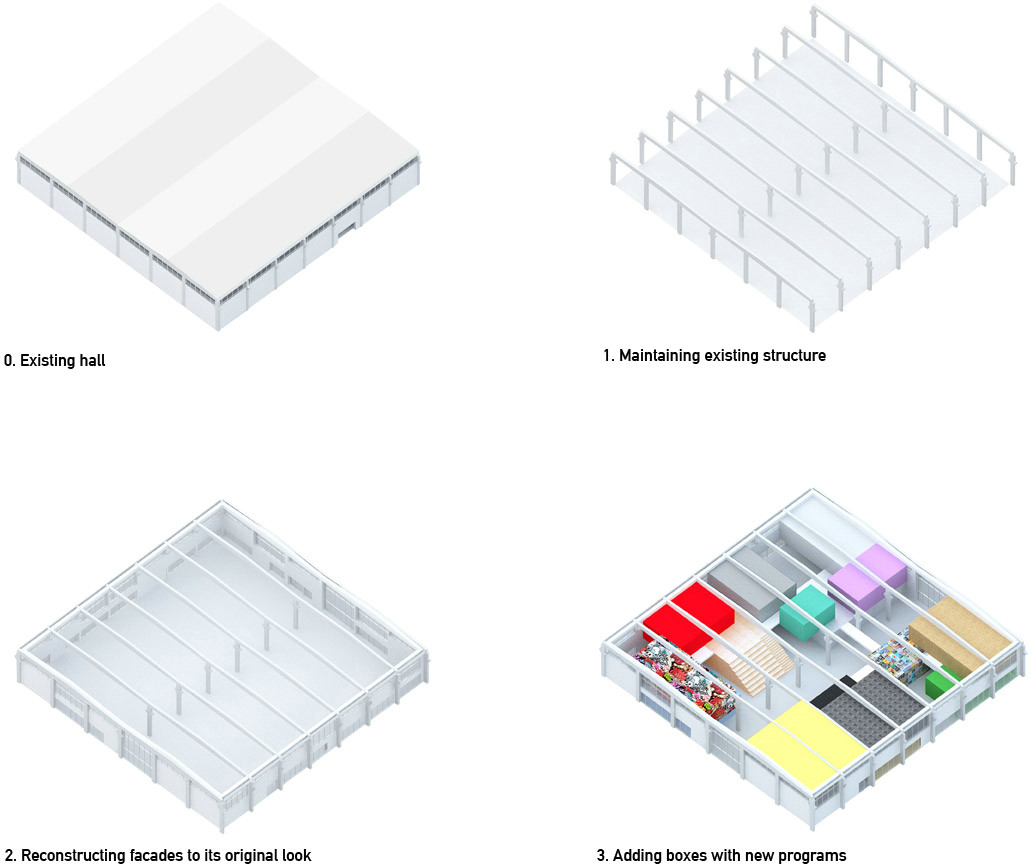 0. Existing hall

1. Maintaining existing structure

2. Reconstructing facades to its original look

3. Adding boxes with new programs